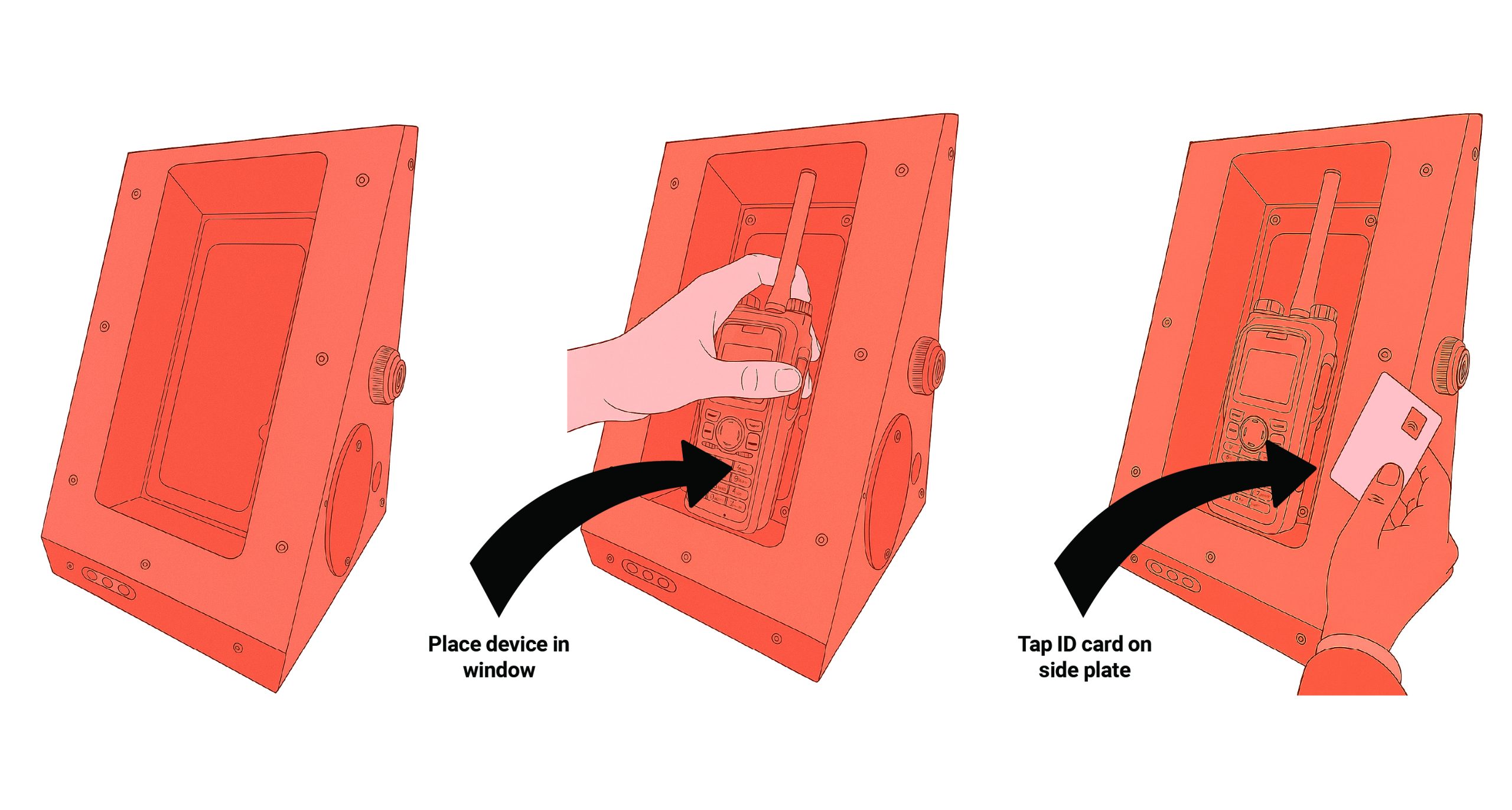 Place device in window

Tap ID card on side plate